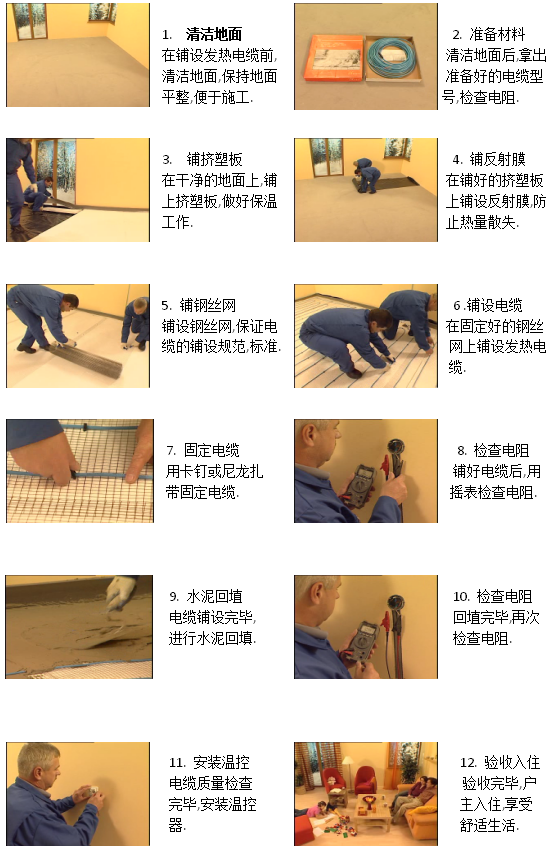 1. 清洁地面
在铺设发热电缆前,清洁地面,保持地面平整,便于施工.

2. 准备材料
清洁地面后,拿出准备好的电缆型号,检查电阻.

3. 铺挤塑板
在干净的地面上,铺上挤塑板,做好保温工作.

4. 铺反射膜
在铺好的挤塑板上铺设反射膜,防止热量散失.

5. 铺钢丝网
铺设钢丝网,保证电缆的铺设规范,标准.

6 .铺设电缆
在固定好的钢丝网上铺设发热电缆.

7. 固定电缆
用卡钉或尼龙扎带固定电缆.

8. 检查电阻
铺好电缆后,用摇表检查电阻.

9. 水泥回填
电缆铺设完毕,进行水泥回填.

10. 检查电阻
回填完毕,再次检查电阻.

11. 安装温控
电缆质量检查完毕,安装温控器.

12. 验收入住
验收完毕,户主入住,享受舒适生活.